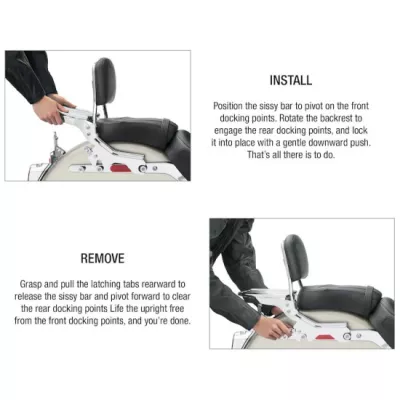 INSTALL

Position the sissy bar to pivot on the front docking points. Rotate the backrest to engage the rear docking points, and lock it into place with a gentle downward push. That's all there is to do.

REMOVE

Grasp and pull the latching tabs rearward to release the sissy bar and pivot forward to clear the rear docking points Life the upright free from the front docking points, and you're done.