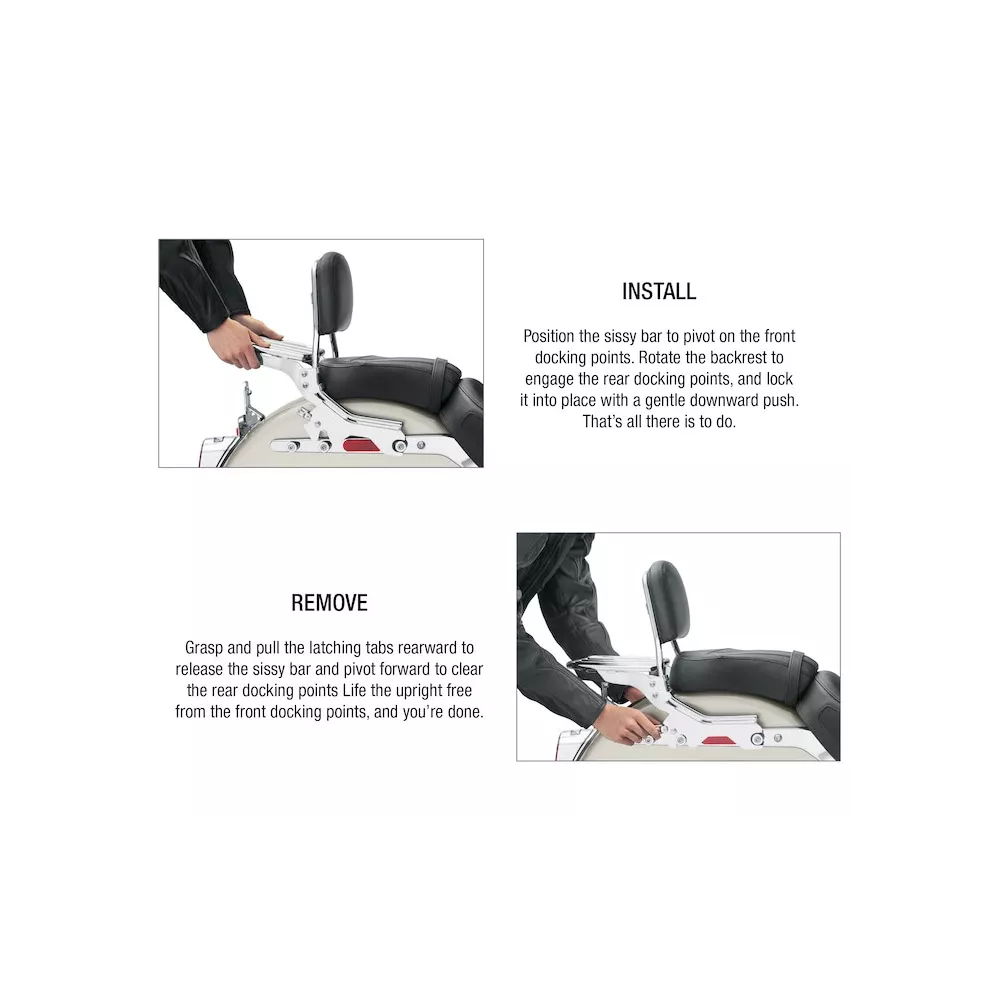 INSTALL

Position the sissy bar to pivot on the front docking points. Rotate the backrest to engage the rear docking points, and lock it into place with a gentle downward push. That's all there is to do.

REMOVE

Grasp and pull the latching tabs rearward to release the sissy bar and pivot forward to clear the rear docking points Life the upright free from the front docking points, and you're done.